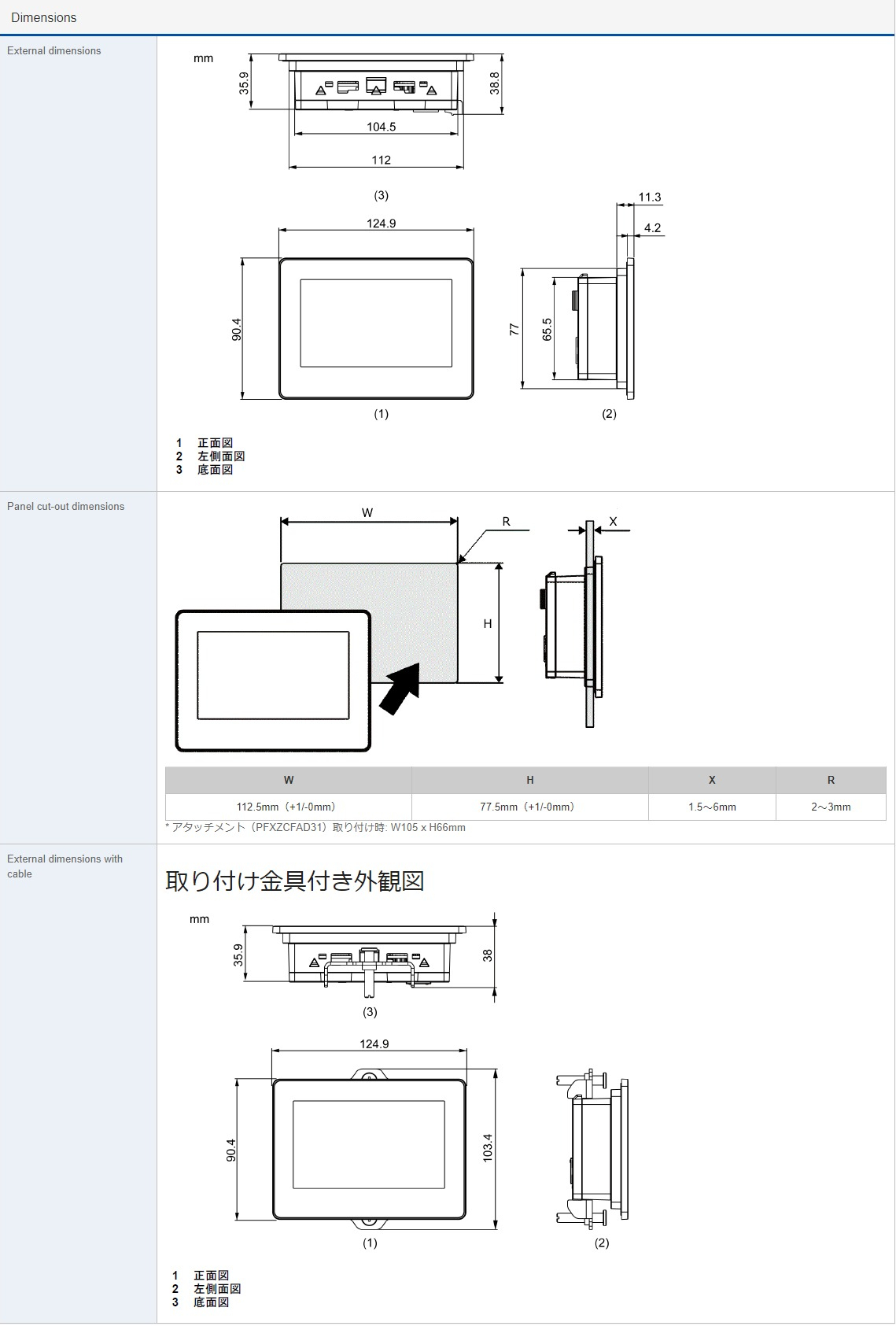 Dimensions

External dimensions

mm

35.9

38.8

104.5

112

(3)

124.9

11.3

4.2

90.4

77

65.5

(1)

(2)

1 正面図
2 左側面図
3 底面図

Panel cut-out dimensions

W

R

X

H

| W | H | X | R |
|---|---|---|---|
| 112.5mm（+1/-0mm） | 77.5mm（+1/-0mm） | 1.5～6mm | 2～3mm |

* アタッチメント（PFXZCFAD31）取り付け時: W105 x H66mm

External dimensions with cable

取り付け金具付き外観図

mm

35.9

38

(3)

124.9

90.4

103.4

(1)

(2)

1 正面図
2 左側面図
3 底面図